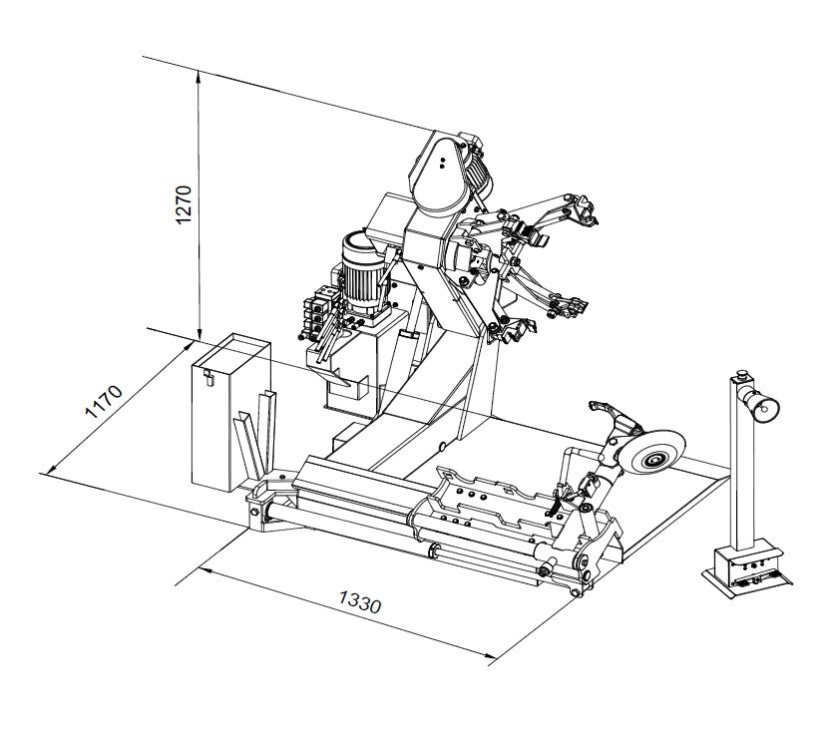 1270

1170

1330