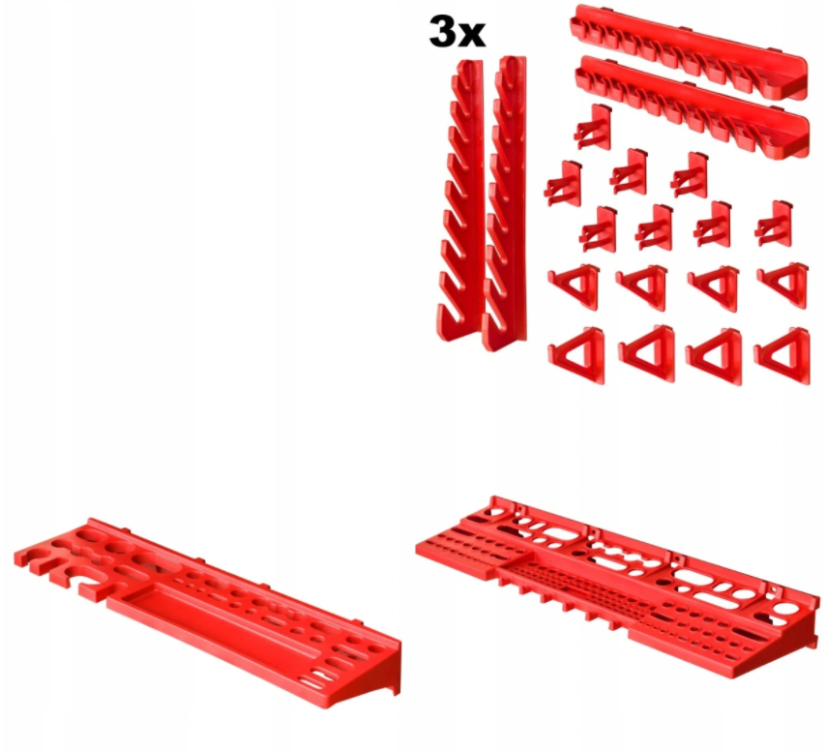 3x