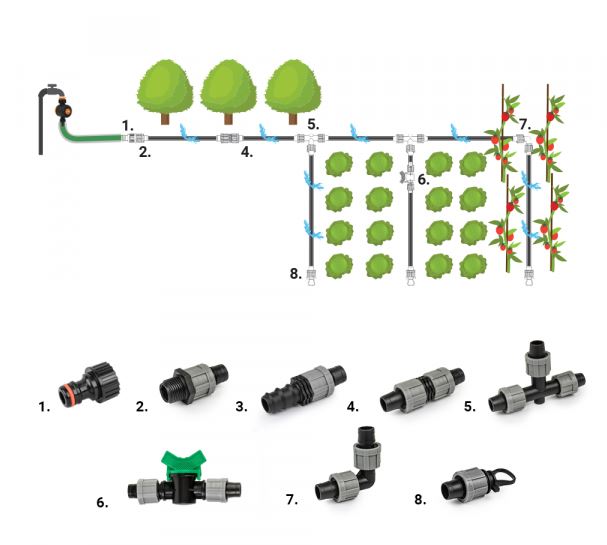 1.
2.
4.
5.
6.
7.
8.

1.
2.
3.
4.
5.
6.
7.
8.