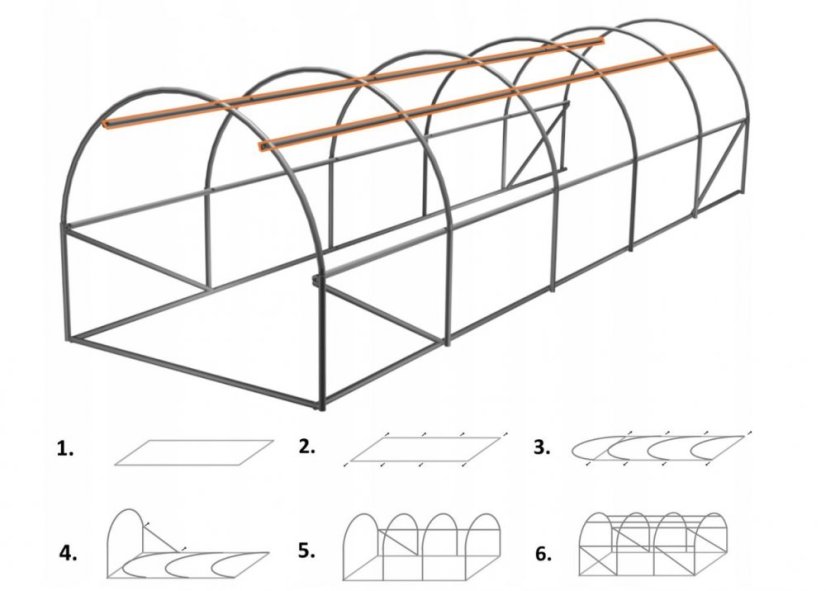 1.

2.

3.

4.

5.

6.