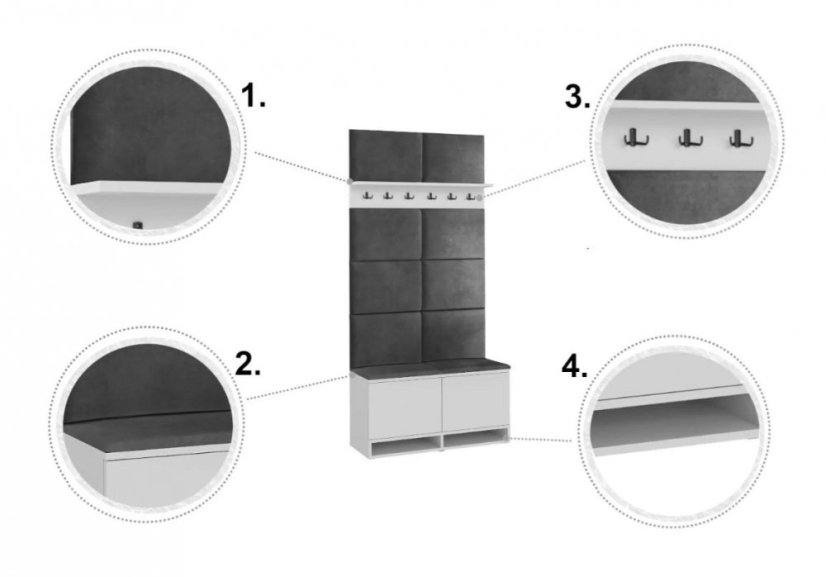 1.

3.

2.

4.