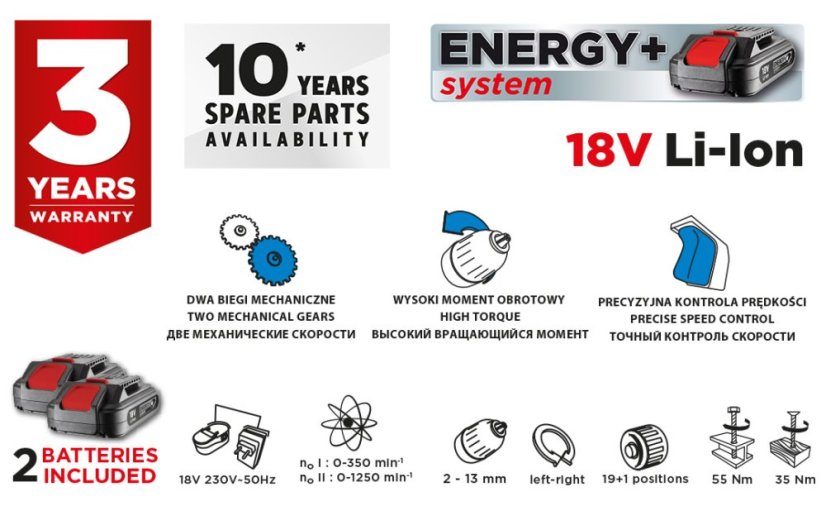 3 YEARS WARRANTY

10* YEARS SPARE PARTS AVAILABILITY

ENERGY+ system

18V Li-Ion

DWA BIEGI MECHANICZNE
TWO MECHANICAL GEARS
ДВЕ МЕХАНИЧЕСКИЕ СКОРОСТИ

WYSOKI MOMENT OBROTOWY
HIGH TORQUE
ВЫСОКИЙ ВРАЩАЮЩИЙСЯ МОМЕНТ

PRECYZYJNA KONTROLA PRĘDKOŚCI
PRECISE SPEED CONTROL
ТОЧНЫЙ КОНТРОЛЬ СКОРОСТИ

2 BATTERIES INCLUDED

18V 230V~50Hz

$n_o$ I : 0-350 $min^{-1}$
$n_o$ II : 0-1250 $min^{-1}$

2 - 13 mm

left-right

19+1 positions

55 Nm

35 Nm